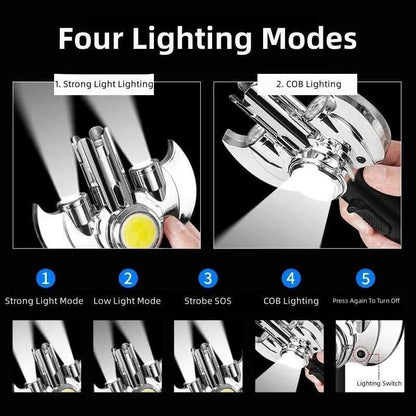 Four Lighting Modes

1. Strong Light Lighting

2. COB Lighting

1
Strong Light Mode

2
Low Light Mode

3
Strobe SOS

4
COB Lighting

5
Press Again To Turn Off

Lighting Switch